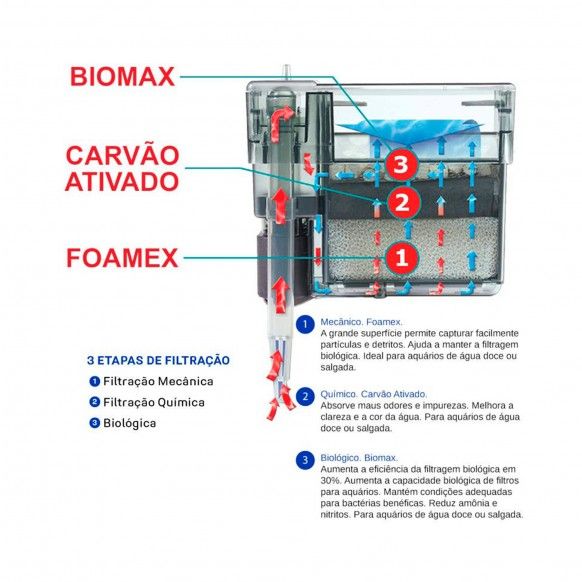 BIOMAX

CARVÃO ATIVADO

FOAMEX

3

2

1

3 ETAPAS DE FILTRAÇÃO

1 Filtração Mecânica

2 Filtração Química

3 Biológica

1 Mecânico. Foamex.
A grande superfície permite capturar facilmente partículas e detritos. Ajuda a manter a filtragem biológica. Ideal para aquários de água doce ou salgada.

2 Químico. Carvão Ativado.
Absorve maus odores e impurezas. Melhora a clareza e a cor da água. Para aquários de água doce ou salgada.

3 Biológico. Biomax.
Aumenta a eficiência da filtragem biológica em 30%. Aumenta a capacidade biológica de filtros para aquários. Mantém condições adequadas para bactérias benéficas. Reduz amônia e nitritos. Para aquários de água doce ou salgada.