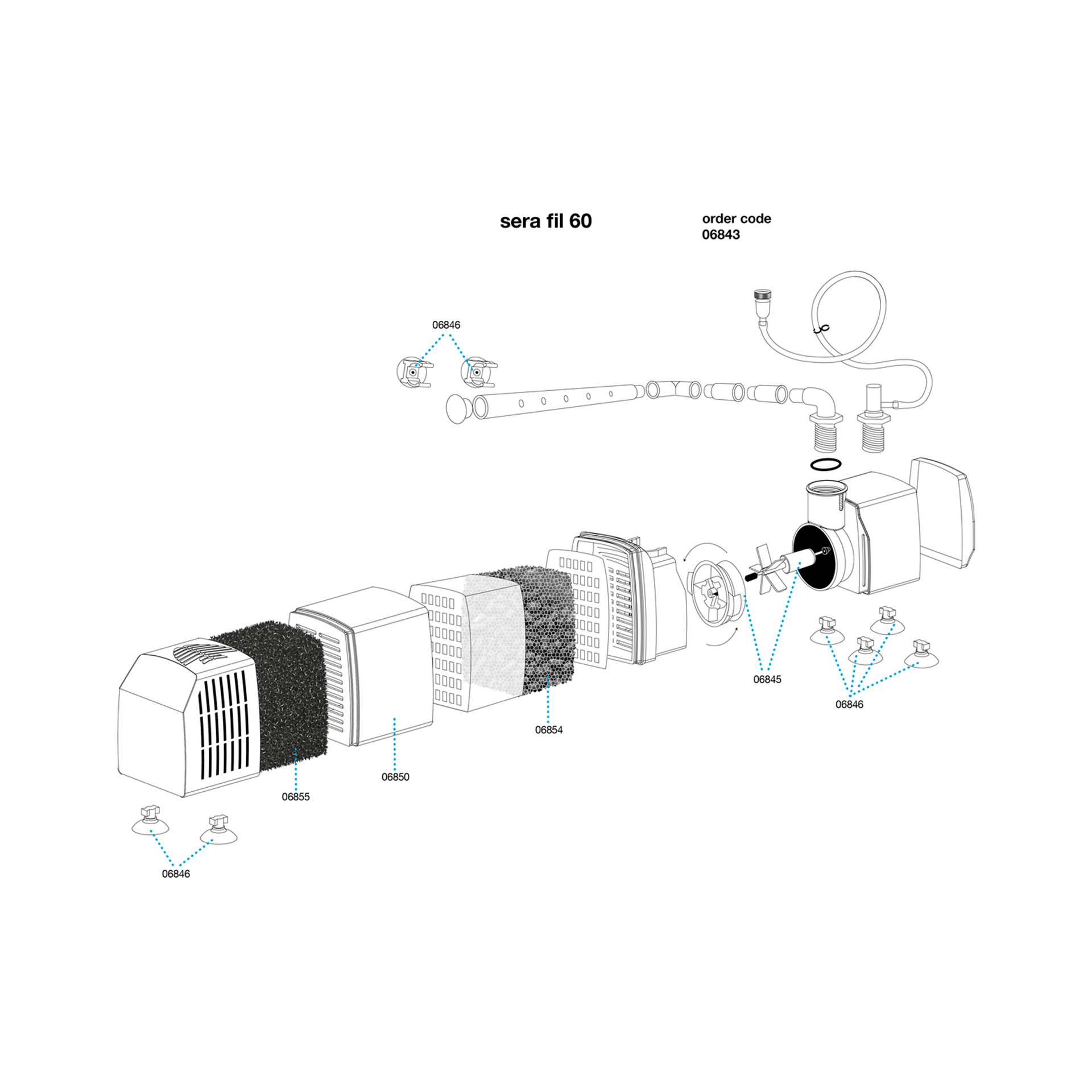 sera fil 60

order code
06843

06846

06845

06846

06854

06850

06855

06846