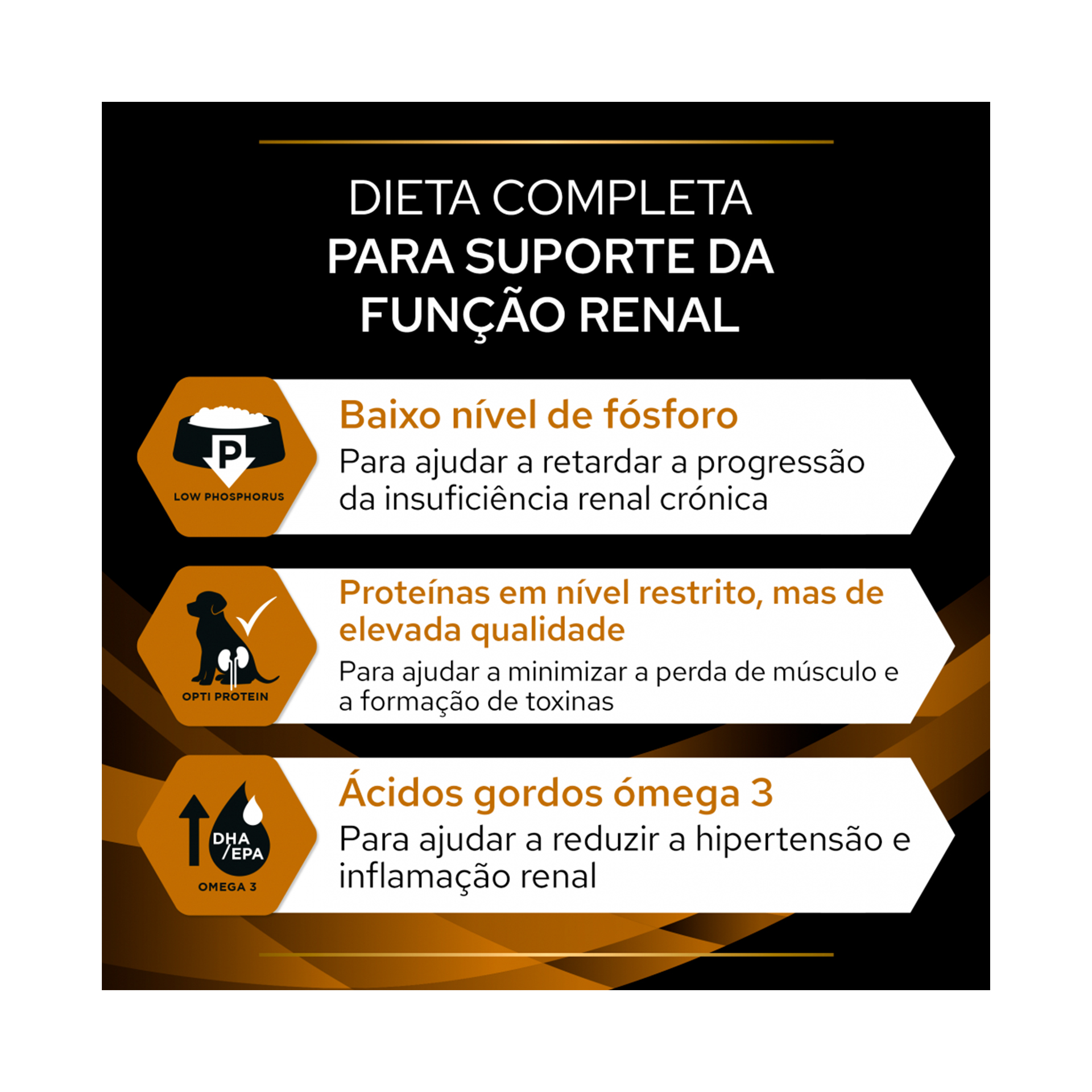 DIETA COMPLETA
PARA SUPORTE DA FUNÇÃO RENAL

P
LOW PHOSPHORUS

Baixo nível de fósforo
Para ajudar a retardar a progressão da insuficiência renal crónica

OPTI PROTEIN

Proteínas em nível restrito, mas de elevada qualidade
Para ajudar a minimizar a perda de músculo e a formação de toxinas

DHA /EPA
OMEGA 3

Ácidos gordos ómega 3
Para ajudar a reduzir a hipertensão e inflamação renal