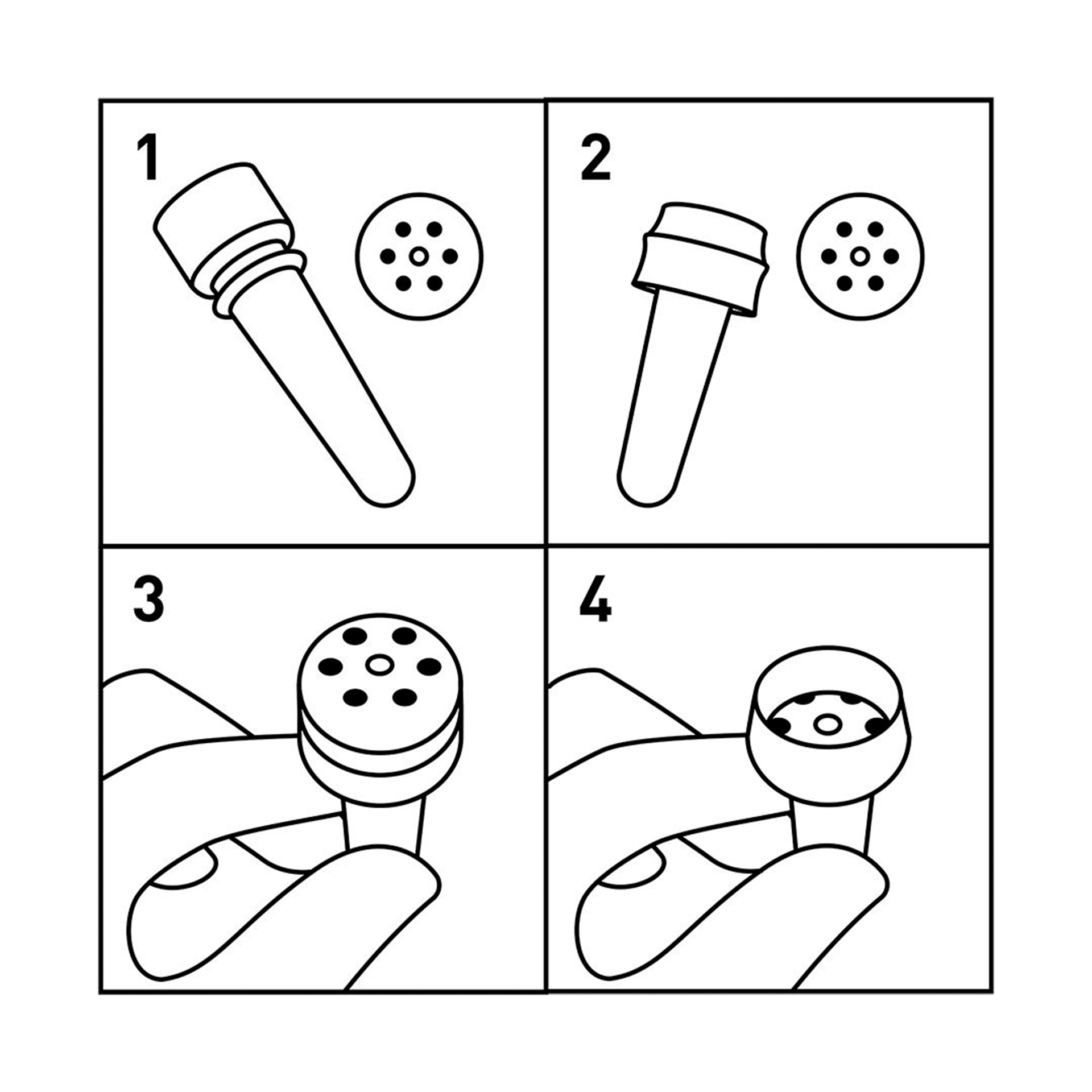 1

2

3

4